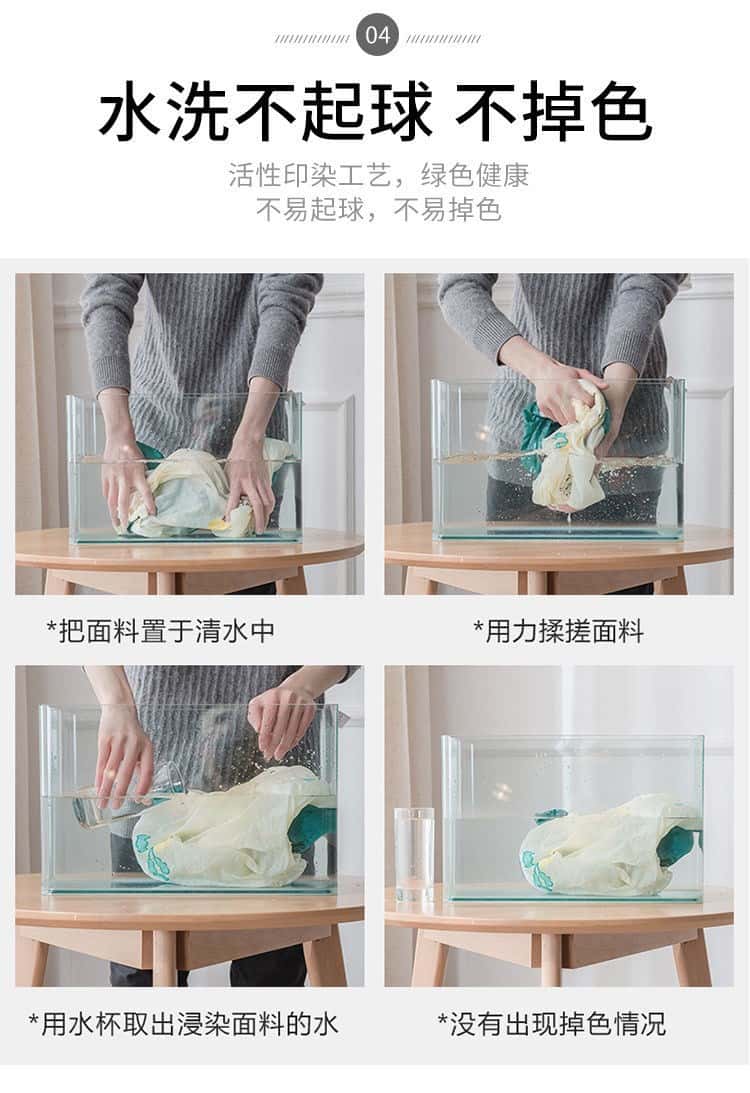 04

水洗不起球 不掉色

活性印染工艺，绿色健康
不易起球，不易掉色

*把面料置于清水中

*用力揉搓面料

*用水杯取出浸染面料的水

*没有出现掉色情况